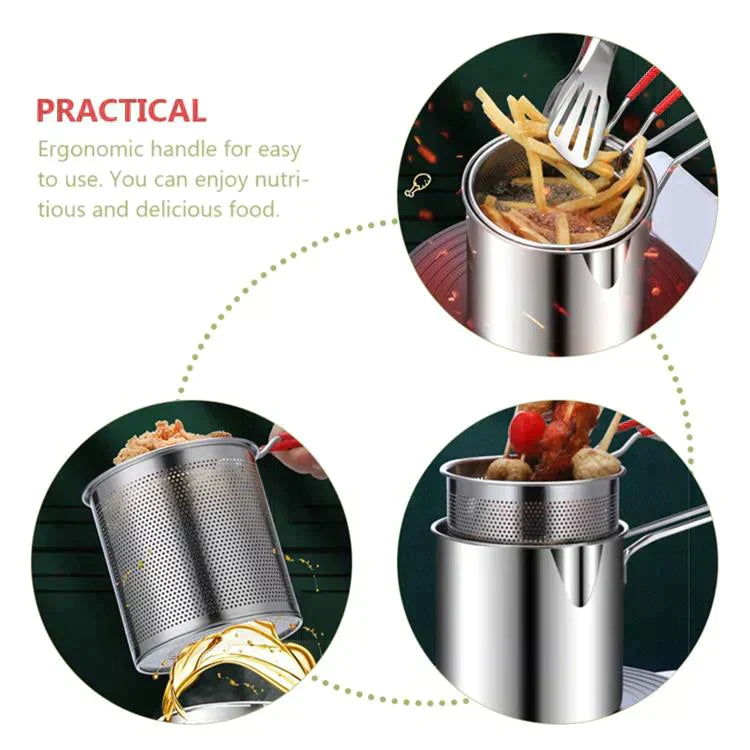 PRACTICAL

Ergonomic handle for easy to use. You can enjoy nutritious and delicious food.